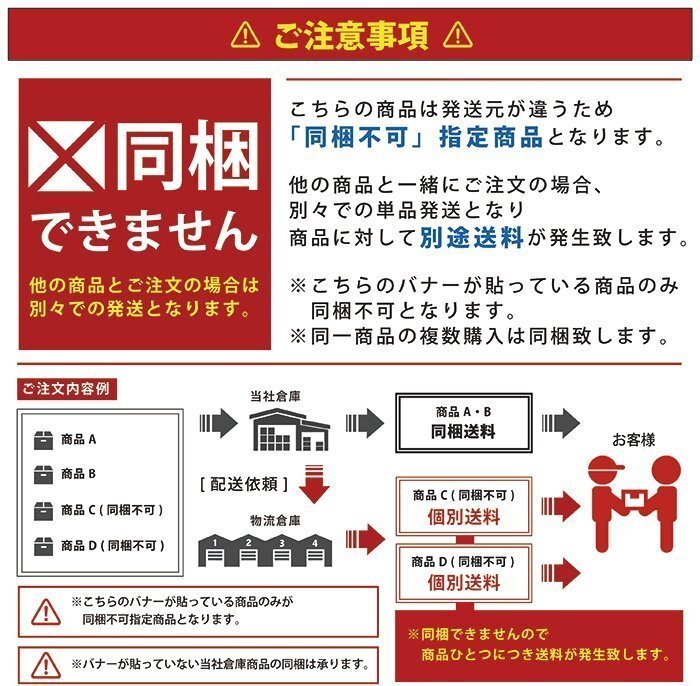 ご注意事項

同梱できません

他の商品とご注文の場合は別々での発送となります。

こちらの商品は発送元が違うため「同梱不可」指定商品となります。

他の商品と一緒にご注文の場合、別々での単品発送となり商品に対して別途送料が発生致します。

※こちらのバナーが貼っている商品のみ同梱不可となります。
※同一商品の複数購入は同梱致します。

ご注文内容例

商品 A
商品 B
商品 C ( 同梱不可 )
商品 D ( 同梱不可 )

当社倉庫

[ 配送依頼 ]

物流倉庫

1 2 3 4

商品 A・B
同梱送料

商品 C ( 同梱不可 )
個別送料

商品 D ( 同梱不可 )
個別送料

お客様

※こちらのバナーが貼っている商品のみが同梱不可指定商品となります。

※バナーが貼っていない当社倉庫商品の同梱は承ります。

※同梱できませんので商品ひとつにつき送料が発生致します。