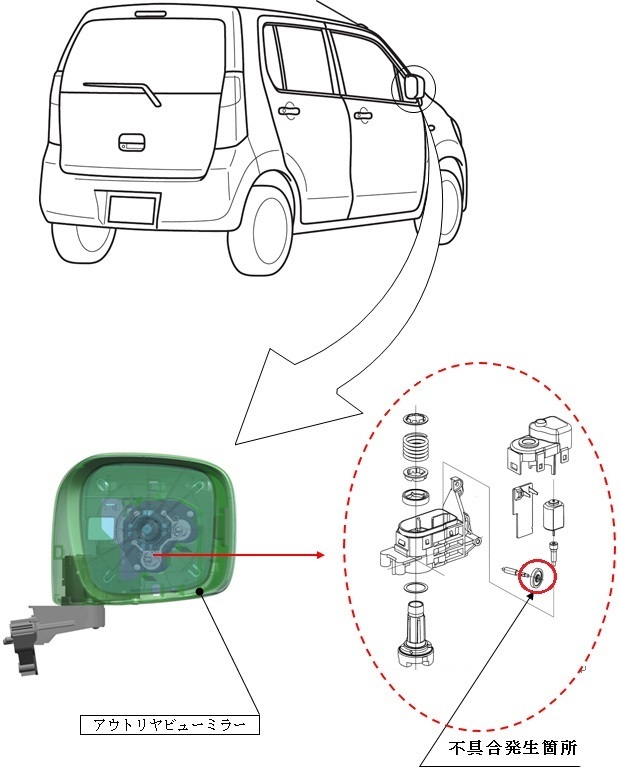 アウトリヤビューミラー

不具合発生箇所