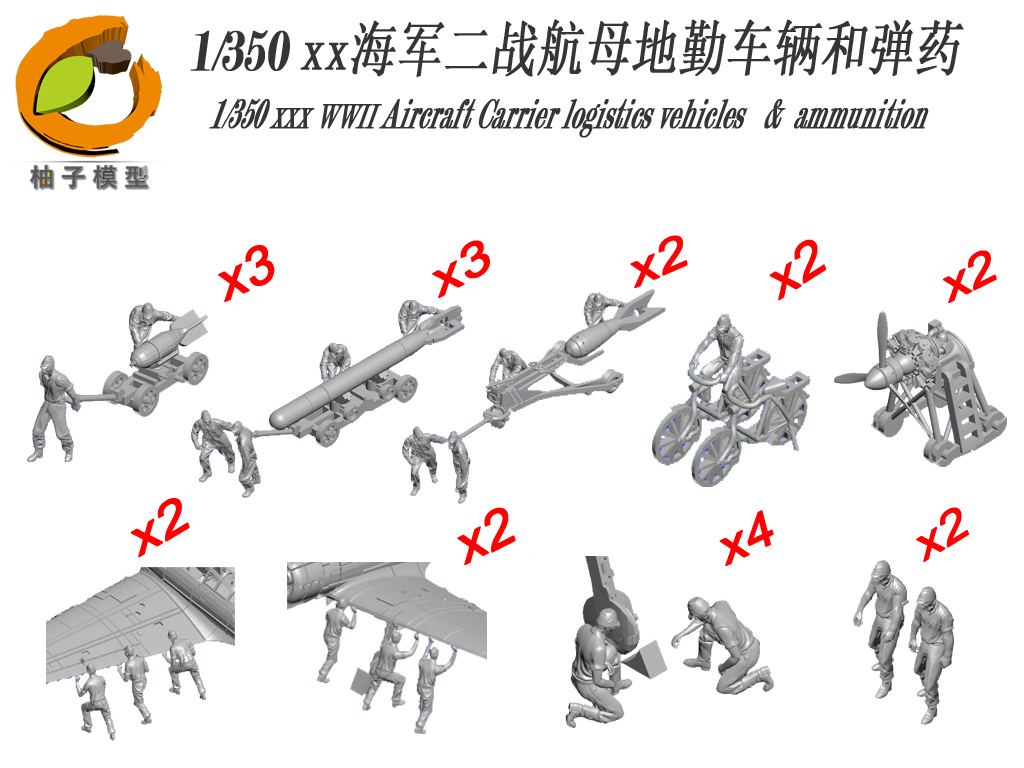 柚子模型

1/350 xx海军二战航母地勤车辆和弹药

1/350 xxx WWII Aircraft Carrier logistics vehicles & ammunition

x3

x3

x2

x2

x2

x2

x2

x4

x2