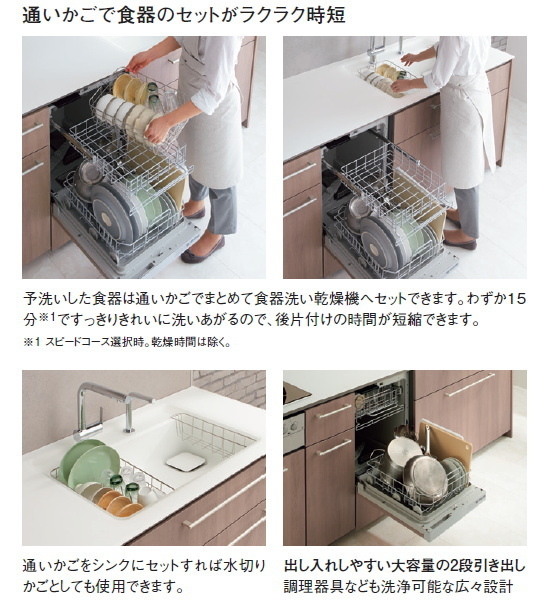 通いかごで食器のセットがラクラク時短

予洗いした食器は通いかごでまとめて食器洗い乾燥機へセットできます。わずか15分※1ですっきりきれいに洗いあがるので、後片付けの時間が短縮できます。

※1 スピードコース選択時。乾燥時間は除く。

通いかごをシンクにセットすれば水切りかごとしても使用できます。

出し入れしやすい大容量の2段引き出し
調理器具なども洗浄可能な広々設計