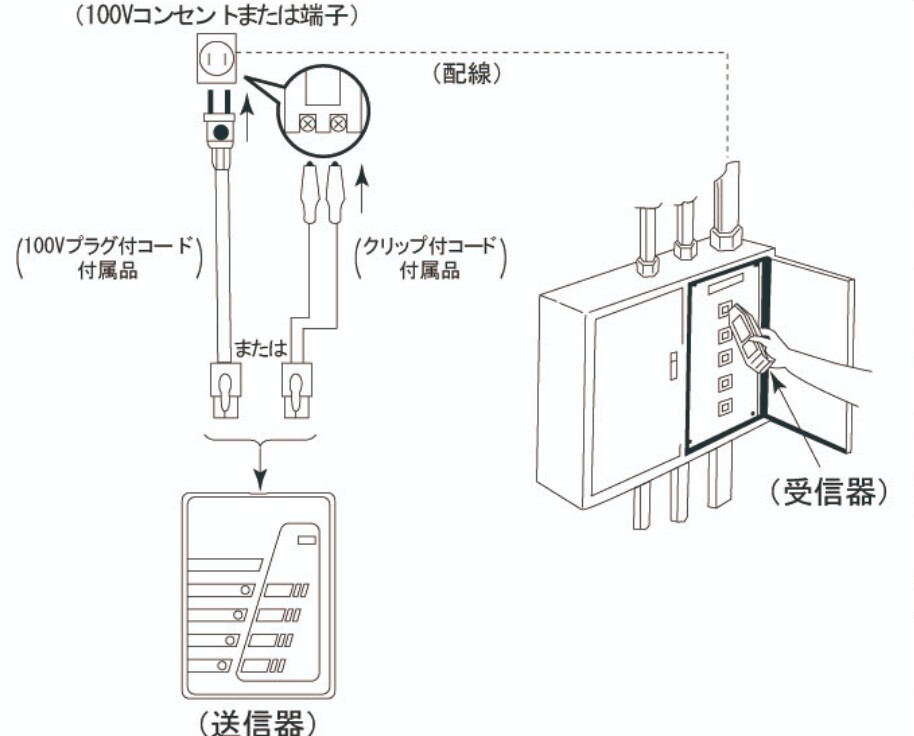 （100Vコンセントまたは端子）

（配線）

(100Vプラグ付コード
付属品)

(クリップ付コード
付属品)

または

（受信器）

（送信器）