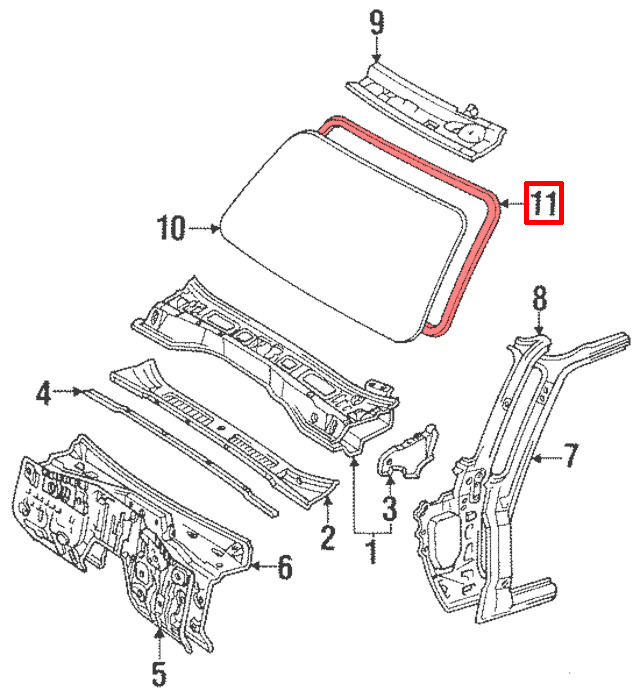 9
11
10
8
4
7
3
2
1
6
5