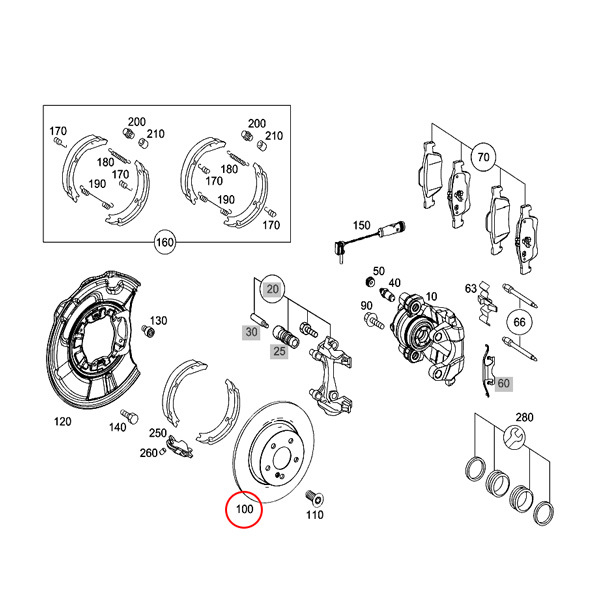 170
200
210
180
170
190
200
210
180
170
190
170
160
70
150
50
40
10
90
63
66
60
20
30
25
130
120
140
250
260
100
110
280