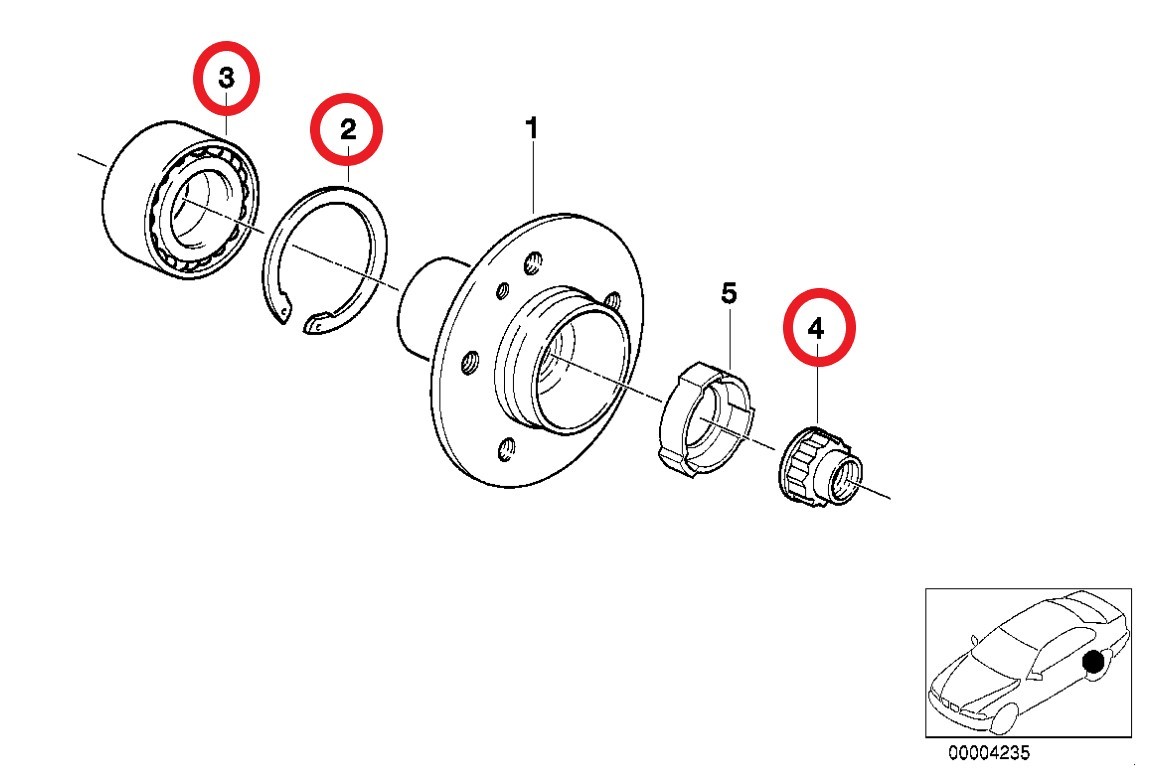 3
2
1
5
4
00004235